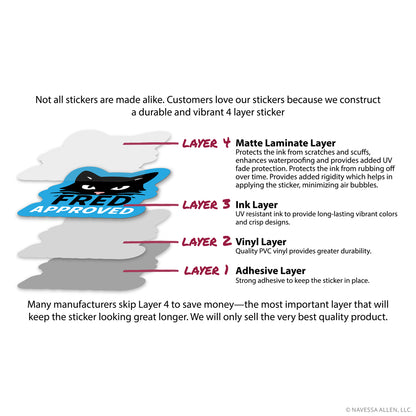 Not all stickers are made alike. Customers love our stickers because we construct a durable and vibrant 4 layer sticker

FRED APPROVED

LAYER 4 Matte Laminate Layer
Protects the ink from scratches and scuffs, enhances waterproofing and provides added UV fade protection. Protects the ink from rubbing off over time. Provides added rigidity which helps in applying the sticker, minimizing air bubbles.

LAYER 3 Ink Layer
UV resistant ink to provide long-lasting vibrant colors and crisp designs.

LAYER 2 Vinyl Layer
Quality PVC vinyl provides greater durability.

LAYER 1 Adhesive Layer
Strong adhesive to keep the sticker in place.

Many manufacturers skip Layer 4 to save money—the most important layer that will keep the sticker looking great longer. We will only sell the very best quality product.

© NAVESSA ALLEN, LLC.