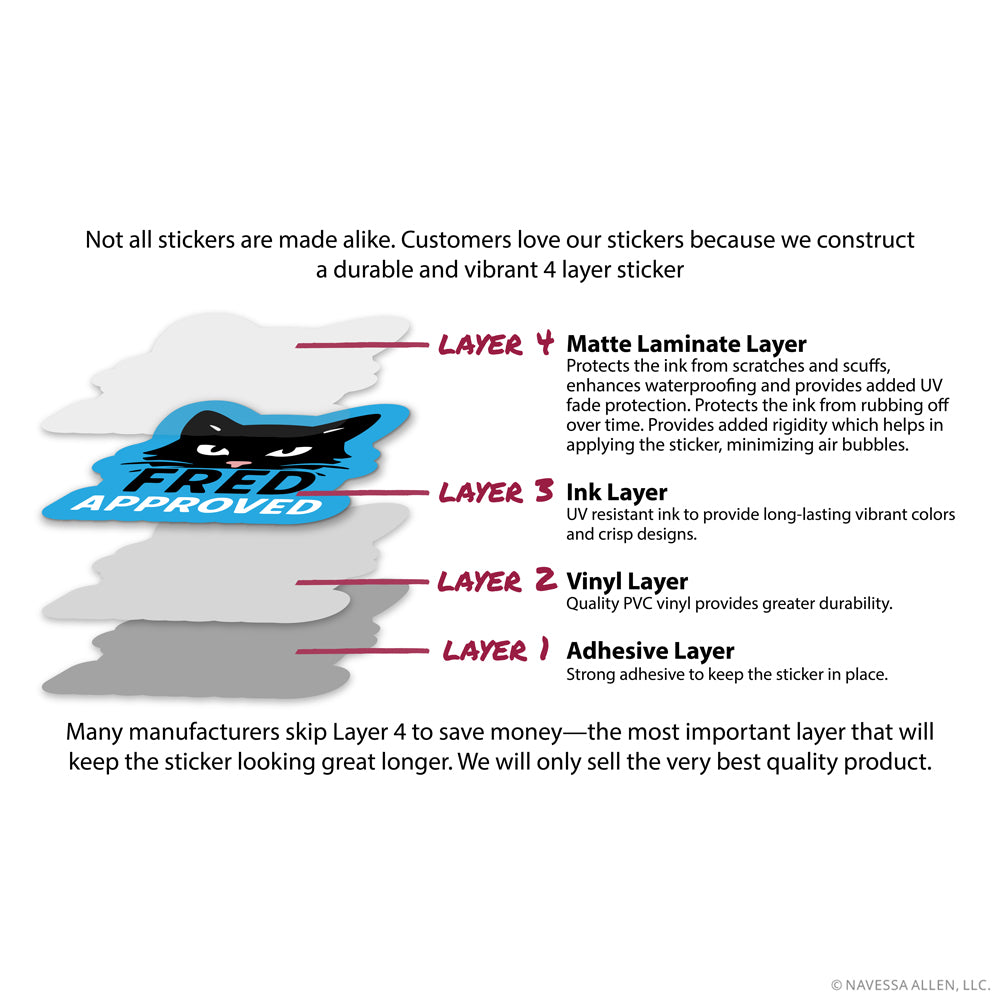 Not all stickers are made alike. Customers love our stickers because we construct a durable and vibrant 4 layer sticker

FRED
APPROVED

LAYER 4 Matte Laminate Layer
Protects the ink from scratches and scuffs, enhances waterproofing and provides added UV fade protection. Protects the ink from rubbing off over time. Provides added rigidity which helps in applying the sticker, minimizing air bubbles.

LAYER 3 Ink Layer
UV resistant ink to provide long-lasting vibrant colors and crisp designs.

LAYER 2 Vinyl Layer
Quality PVC vinyl provides greater durability.

LAYER 1 Adhesive Layer
Strong adhesive to keep the sticker in place.

Many manufacturers skip Layer 4 to save money—the most important layer that will keep the sticker looking great longer. We will only sell the very best quality product.

© NAVESSA ALLEN, LLC.